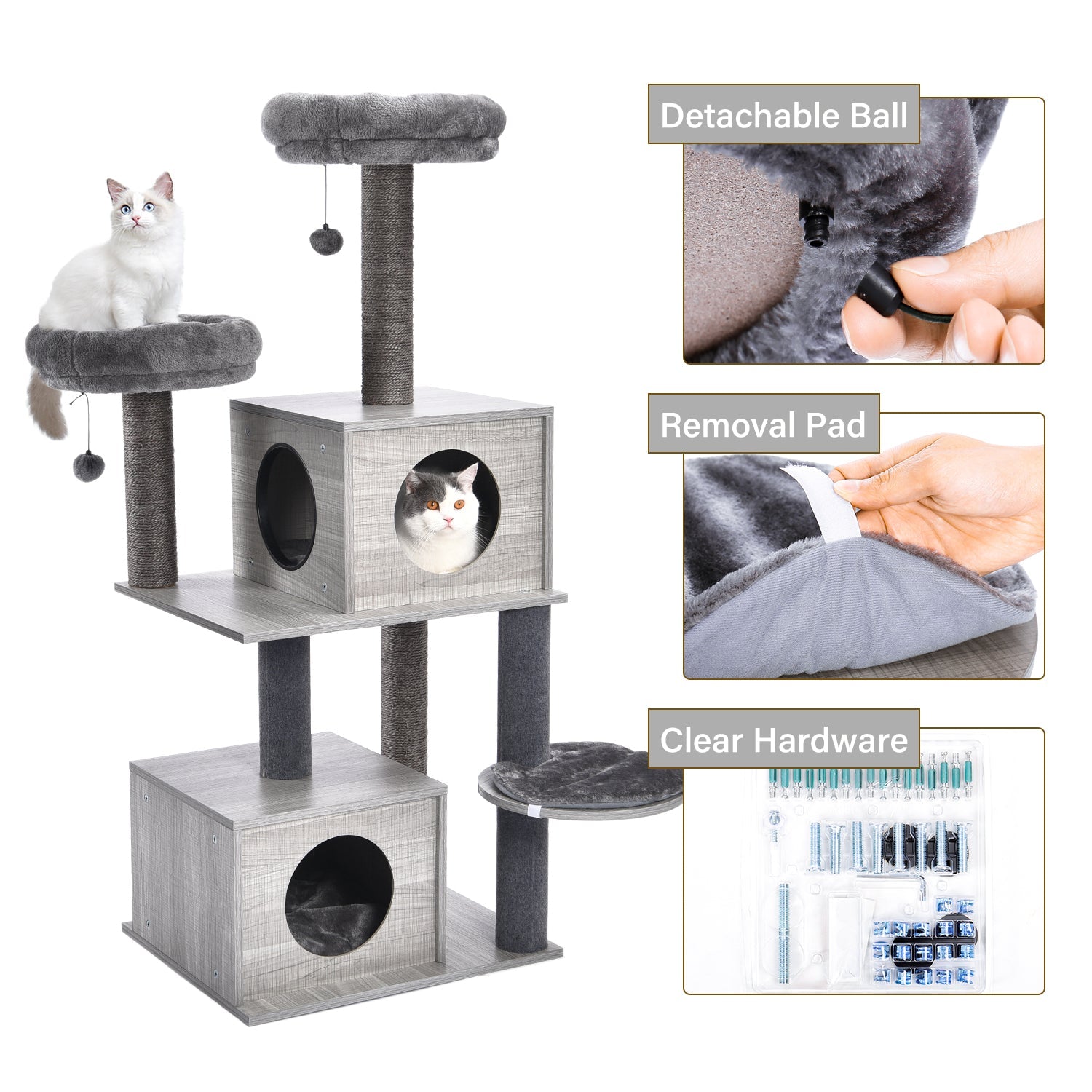 Detachable Ball

Removal Pad

Clear Hardware