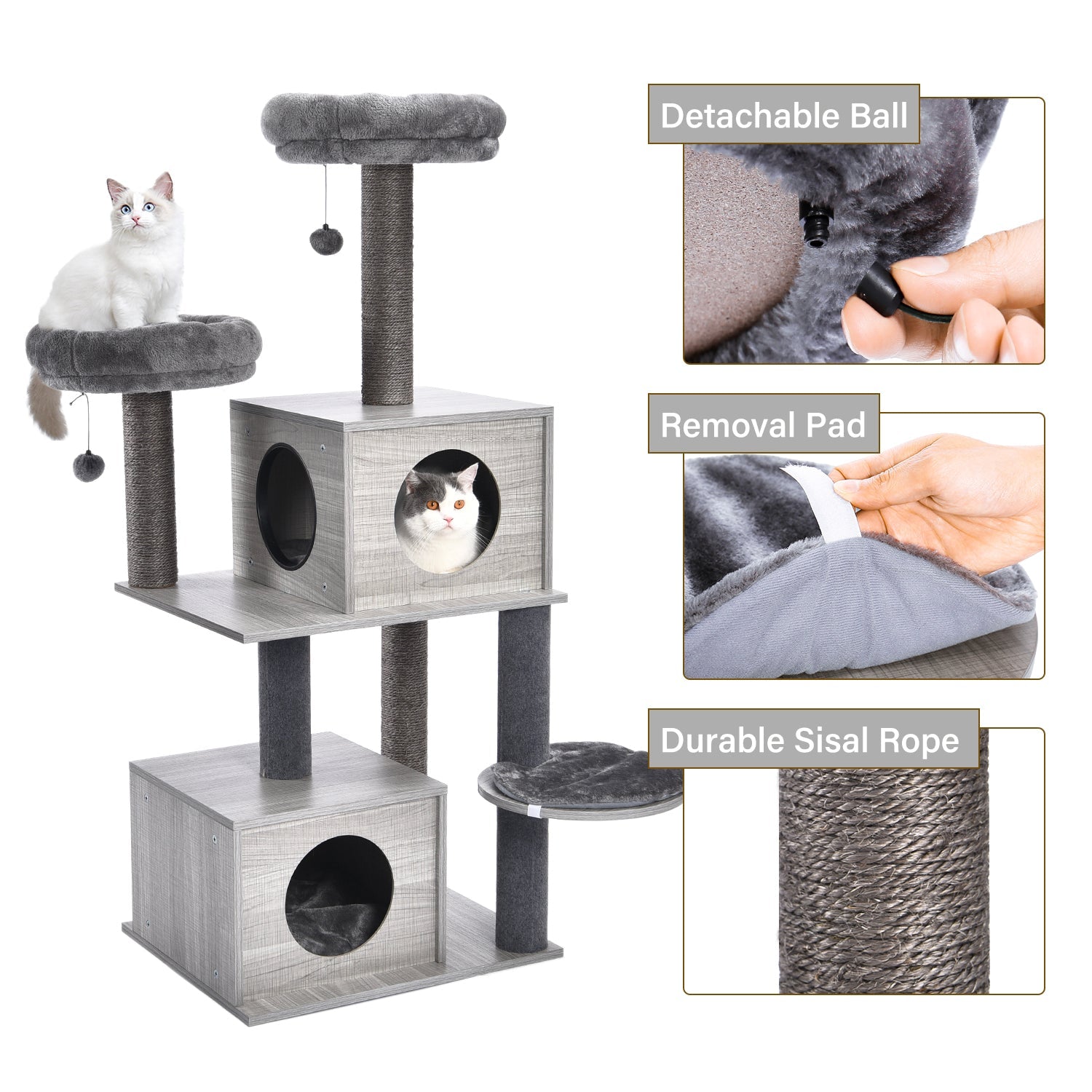 Detachable Ball

Removal Pad

Durable Sisal Rope