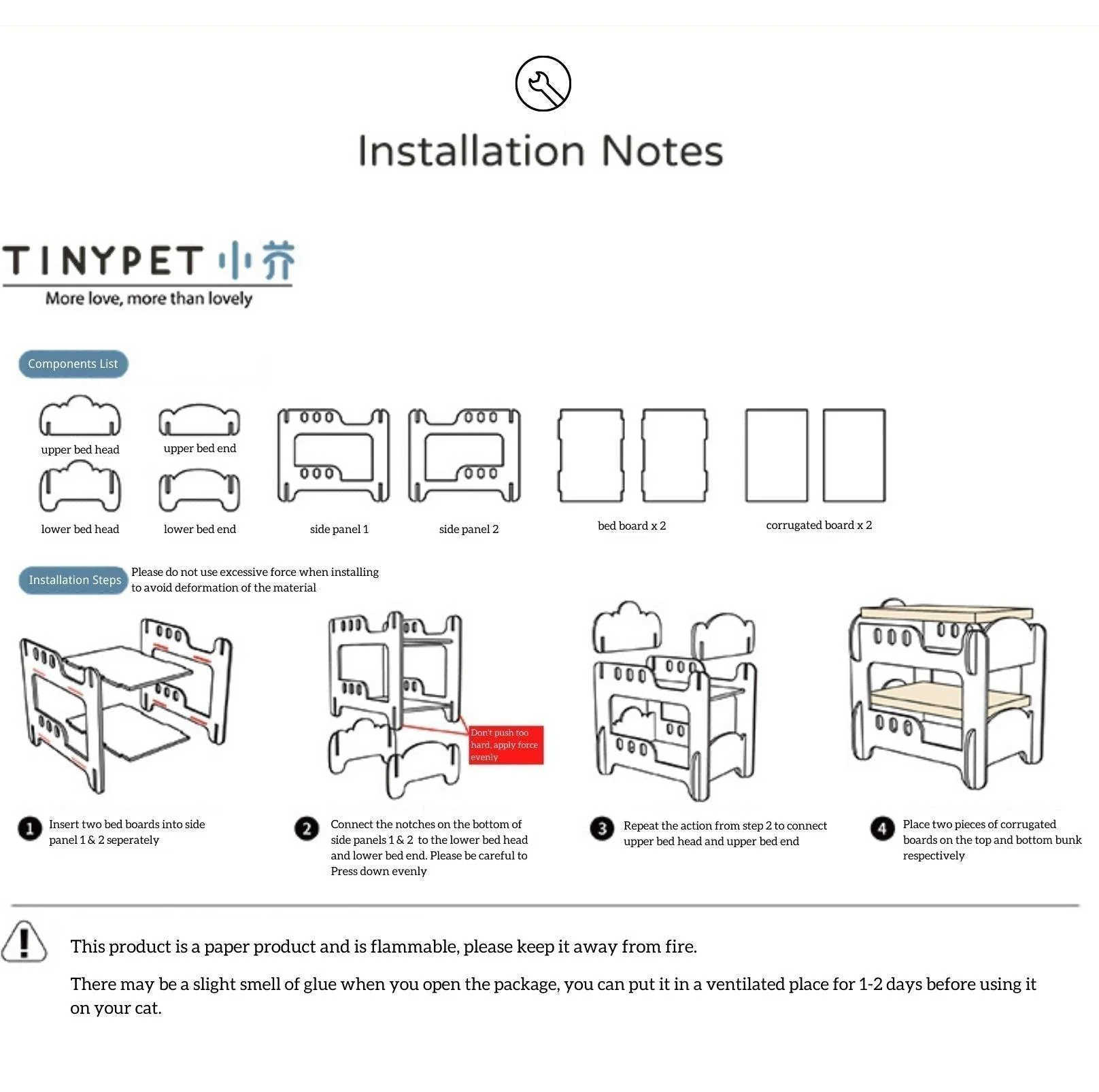 Installation Notes

TINYPET 小芥
More love, more than lovely

Components List

upper bed head

upper bed end

lower bed head

lower bed end

side panel 1

side panel 2

bed board x 2

corrugated board x 2

Installation Steps

Please do not use excessive force when installing to avoid deformation of the material

Don't push too hard, apply force evenly

1 Insert two bed boards into side panel 1 & 2 seperately

2 Connect the notches on the bottom of side panels 1 & 2 to the lower bed head and lower bed end. Please be careful to Press down evenly

3 Repeat the action from step 2 to connect upper bed head and upper bed end

4 Place two pieces of corrugated boards on the top and bottom bunk respectively

This product is a paper product and is flammable, please keep it away from fire.

There may be a slight smell of glue when you open the package, you can put it in a ventilated place for 1-2 days before using it on your cat.