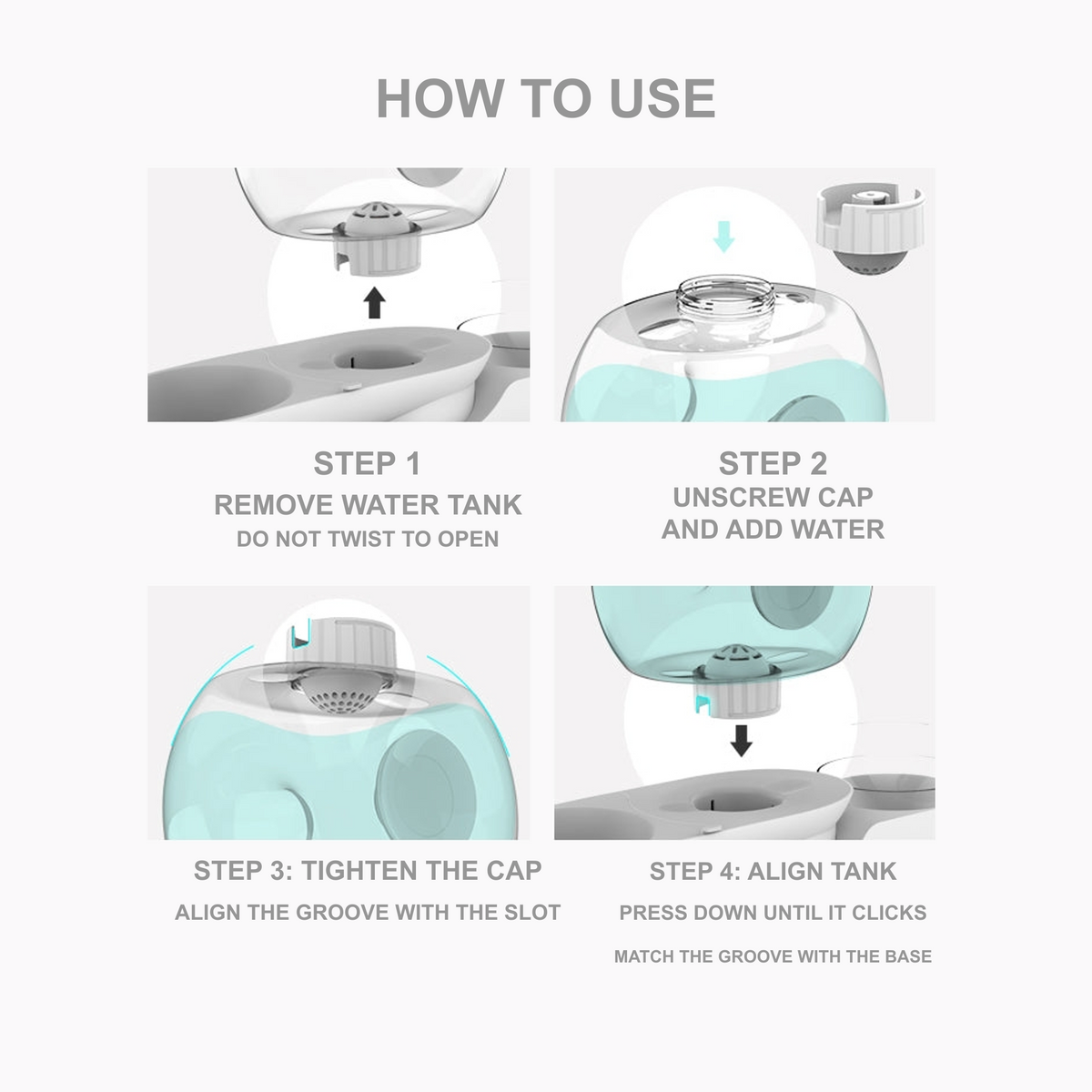 HOW TO USE

STEP 1
REMOVE WATER TANK
DO NOT TWIST TO OPEN

STEP 2
UNSCREW CAP
AND ADD WATER

STEP 3: TIGHTEN THE CAP
ALIGN THE GROOVE WITH THE SLOT

STEP 4: ALIGN TANK
PRESS DOWN UNTIL IT CLICKS
MATCH THE GROOVE WITH THE BASE