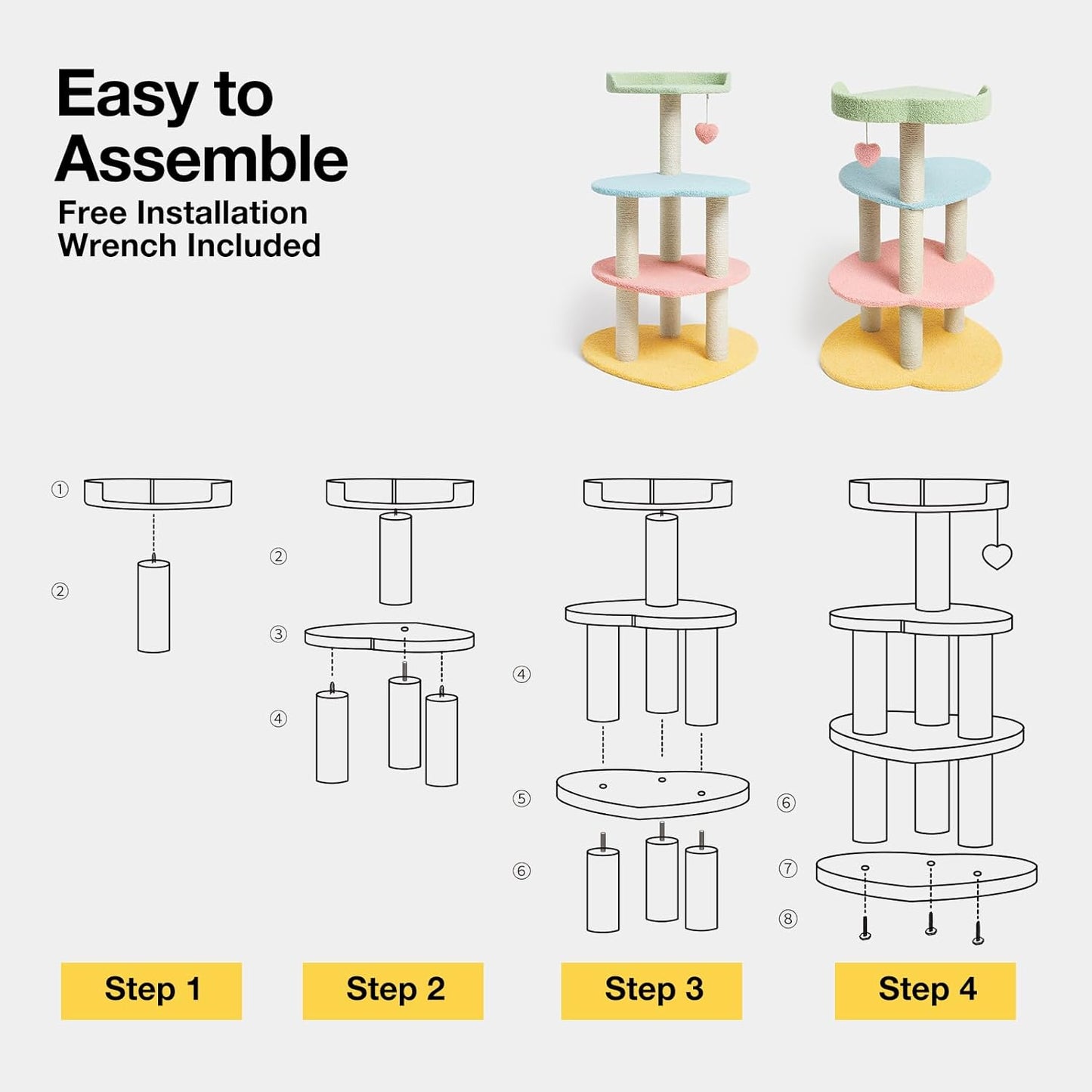 Easy to Assemble
Free Installation Wrench Included

①
②

②
③
④

④
⑤
⑥

⑥
⑦
⑧

Step 1

Step 2

Step 3

Step 4